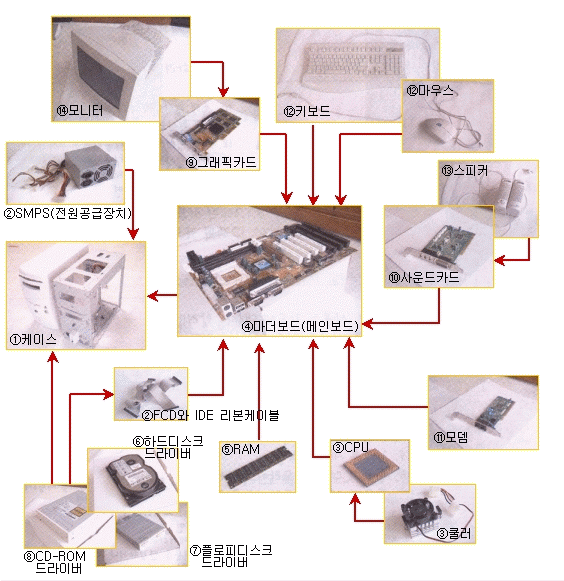 ⑭모니터

⑫키보드

⑫마우스

⑨그래픽카드

②SMPS(전원공급장치)

⑬스피커

⑩사운드카드

①케이스

④마더보드(메인보드)

②FCD와 IDE 리본케이블

⑪모뎀

⑥하드디스크 드라이버

⑤RAM

③CPU

③쿨러

⑧CD-ROM 드라이버

⑦플로피디스크 드라이버